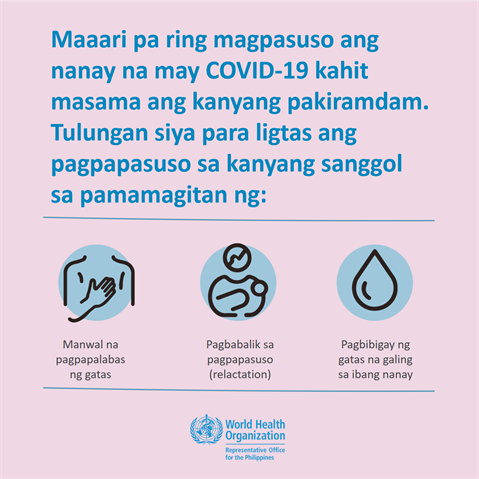 Maaari pa ring magpasuso ang nanay na may COVID-19 kahit masama ang kanyang pakiramdam. Tulungan siya para ligtas ang pagpapasuso sa kanyang sanggol sa pamamagitan ng:

Manwal na pagpapalabas ng gatas

Pagbabalik sa pagpapasuso (relactation)

Pagbibigay ng gatas na galing sa ibang nanay

World Health Organization
Representative Office for the Philippines